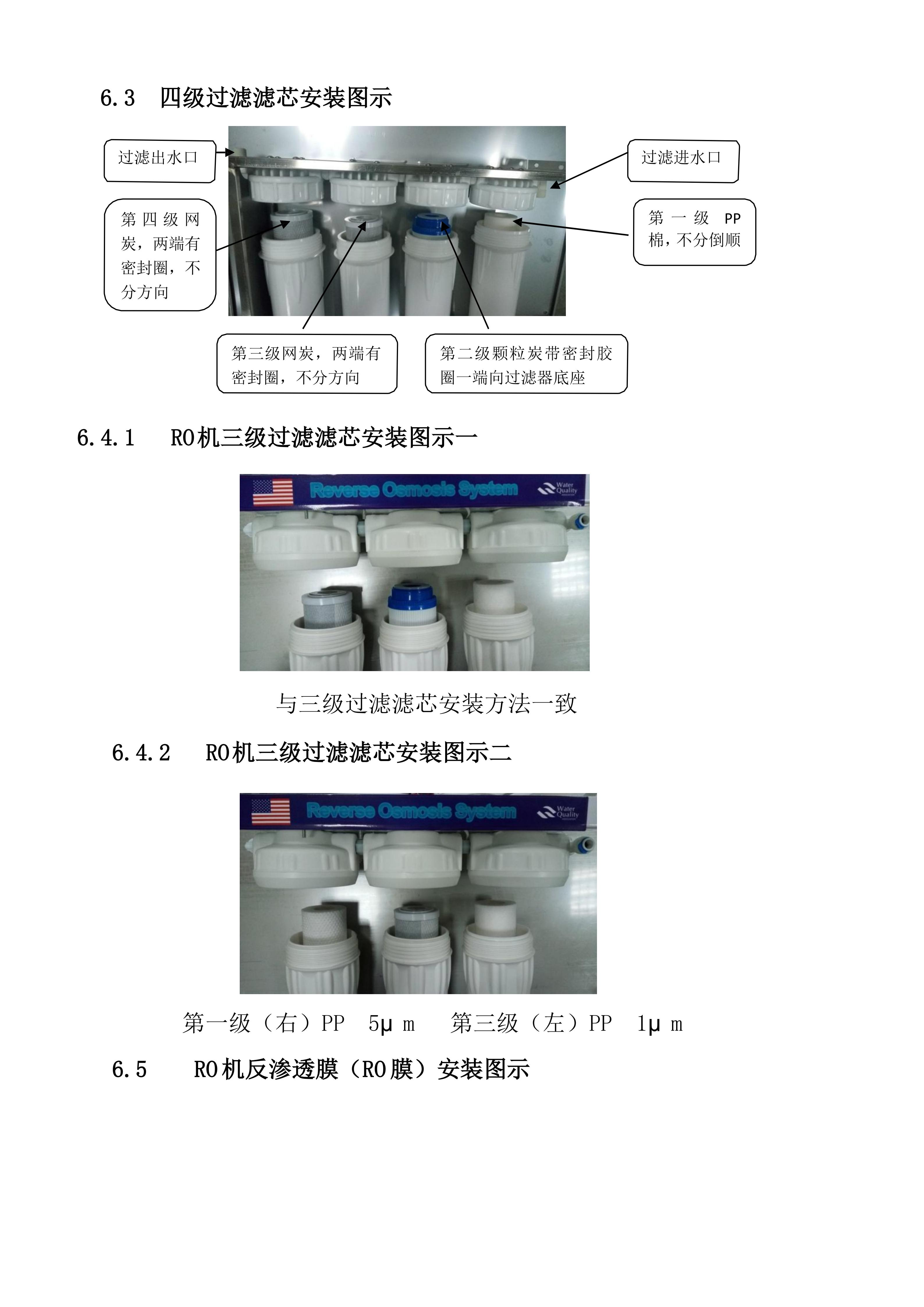 6.3 四级过滤滤芯安装图示

过滤出水口

过滤进水口

第四级网炭，两端有密封圈，不分方向

第一级 PP 棉，不分倒顺

第三级网炭，两端有密封圈，不分方向

第二级颗粒炭带密封胶圈一端向过滤器底座

6.4.1 RO机三级过滤滤芯安装图示一

Reverse Osmosis System

Water Quality

与三级过滤滤芯安装方法一致

6.4.2 RO机三级过滤滤芯安装图示二

Reverse Osmosis System

Water Quality

第一级（右）PP 5μ m 第三级（左）PP 1μ m

6.5 RO机反渗透膜（RO膜）安装图示